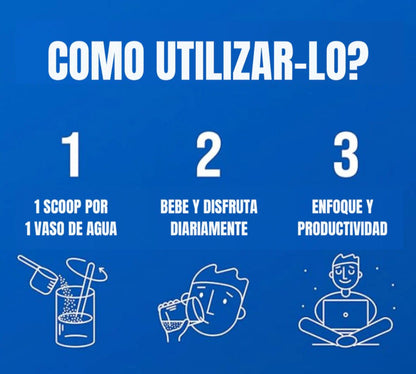 COMO UTILIZAR-LO?

1

1 SCOOP POR 1 VASO DE AGUA

2

BEBE Y DISFRUTA DIARIAMENTE

3

ENFOQUE Y PRODUCTIVIDAD