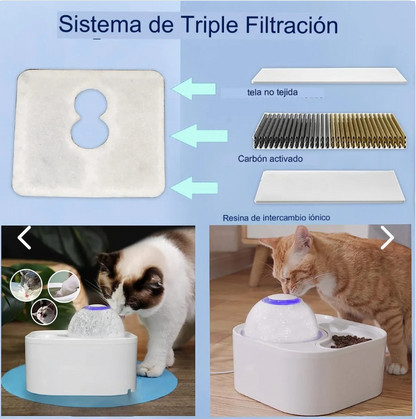 Sistema de Triple Filtración

tela no tejida

Carbón activado

Resina de intercambio iónico