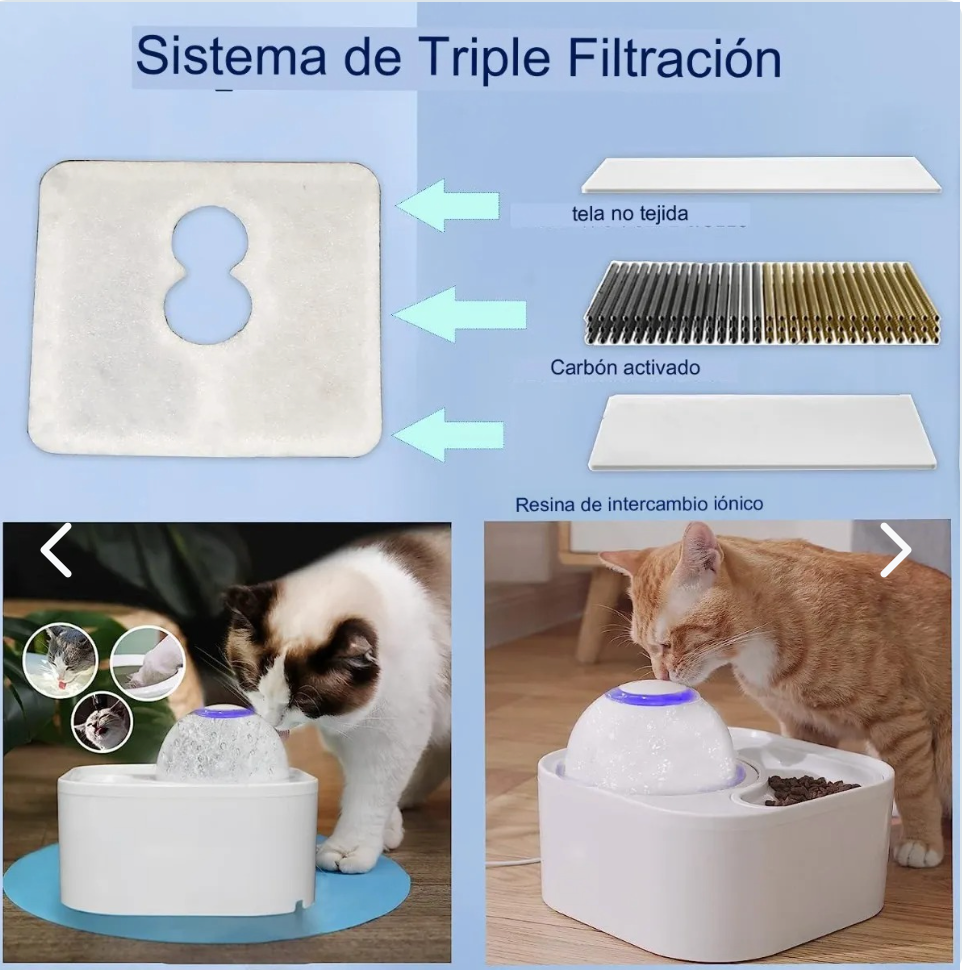 Sistema de Triple Filtración

tela no tejida

Carbón activado

Resina de intercambio iónico